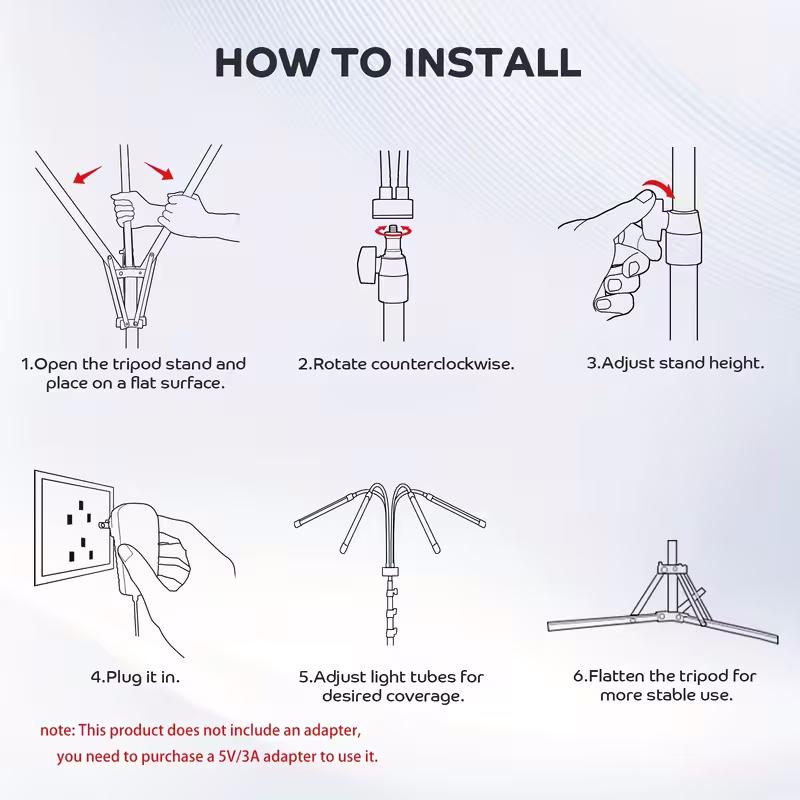 HOW TO INSTALL

1.Open the tripod stand and place on a flat surface.

2.Rotate counterclockwise.

3.Adjust stand height.

4.Plug it in.

5.Adjust light tubes for desired coverage.

6.Flatten the tripod for more stable use.

note: This product does not include an adapter, you need to purchase a 5V/3A adapter to use it.